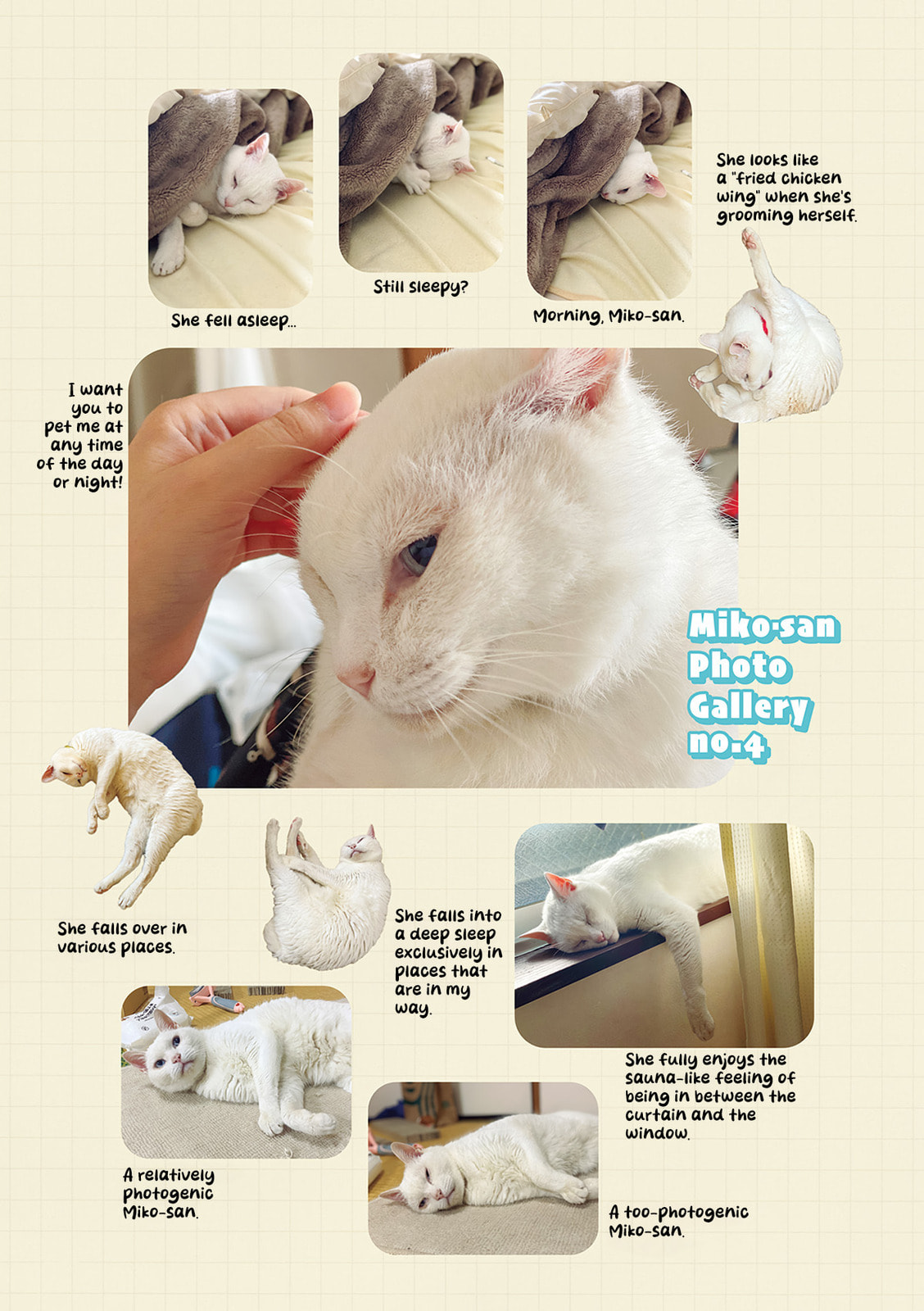 She fell asleep...

Still sleepy?

Morning, Miko-san.

She looks like a "fried chicken wing" when she's grooming herself.

I want you to pet me at any time of the day or night!

Miko-san Photo Gallery no.4

She falls over in various places.

She falls into a deep sleep exclusively in places that are in my way.

She fully enjoys the sauna-like feeling of being in between the curtain and the window.

A relatively photogenic Miko-san.

A too-photogenic Miko-san.