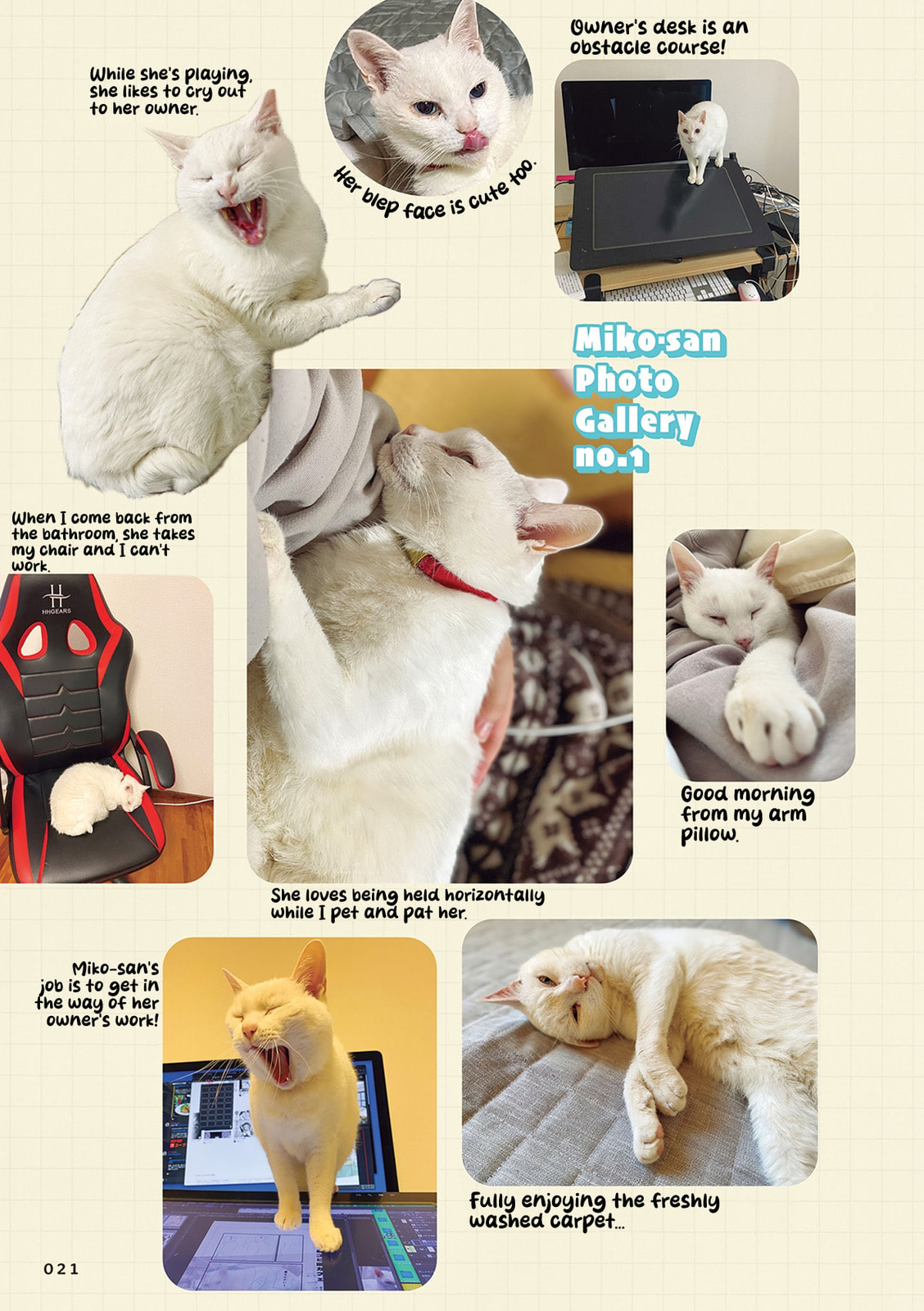 While she's playing, she likes to cry out to her owner.

Her blep face is cute too.

Owner's desk is an obstacle course!

Miko-san Photo Gallery no.1

When I come back from the bathroom, she takes my chair and I can't work.

HHGEARS

Good morning from my arm pillow.

She loves being held horizontally while I pet and pat her.

Miko-san's job is to get in the way of her owner's work!

Fully enjoying the freshly washed carpet...

021